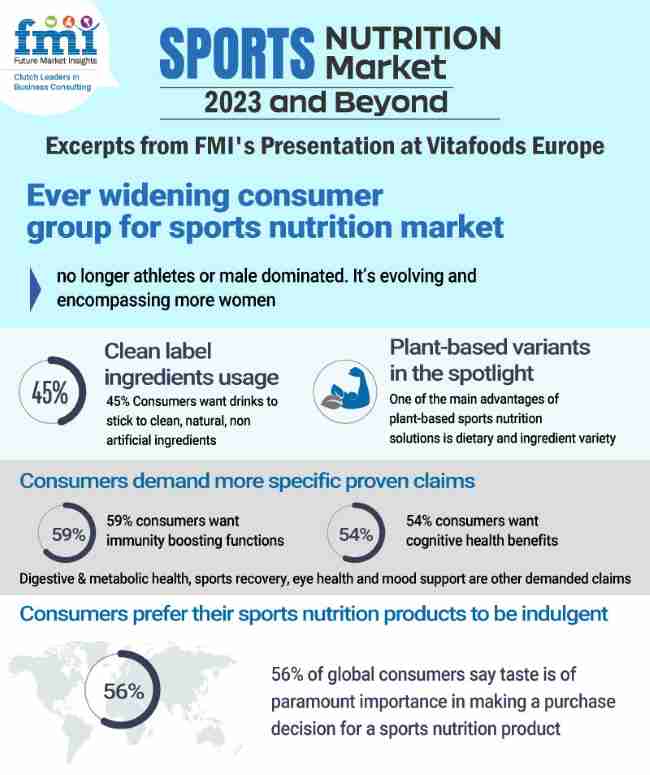 fmi
Future Market Insights
Clutch Leaders in Business Consulting

SPORTS NUTRITION Market
2023 and Beyond

Excerpts from FMI's Presentation at Vitafoods Europe

Ever widening consumer group for sports nutrition market

no longer athletes or male dominated. It's evolving and encompassing more women

45%
Clean label ingredients usage
45% Consumers want drinks to stick to clean, natural, non artificial ingredients

Plant-based variants in the spotlight
One of the main advantages of plant-based sports nutrition solutions is dietary and ingredient variety

Consumers demand more specific proven claims

59%
59% consumers want immunity boosting functions

54%
54% consumers want cognitive health benefits

Digestive & metabolic health, sports recovery, eye health and mood support are other demanded claims

Consumers prefer their sports nutrition products to be indulgent

56%
56% of global consumers say taste is of paramount importance in making a purchase decision for a sports nutrition product